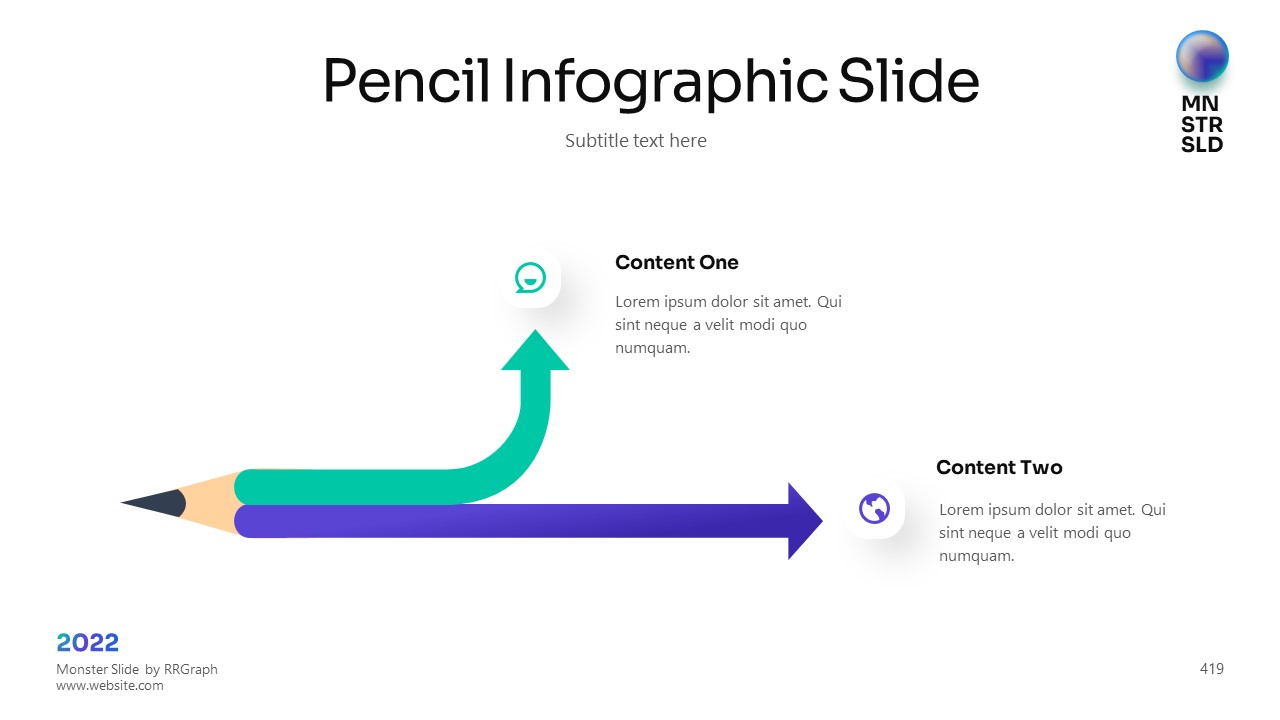 Pencil Infographic Slide

Subtitle text here

MN
STR
SLD

Content One

Lorem ipsum dolor sit amet. Qui sint neque a velit modi quo numquam.

Content Two

Lorem ipsum dolor sit amet. Qui sint neque a velit modi quo numquam.

2022

Monster Slide by RRGraph
www.website.com

419